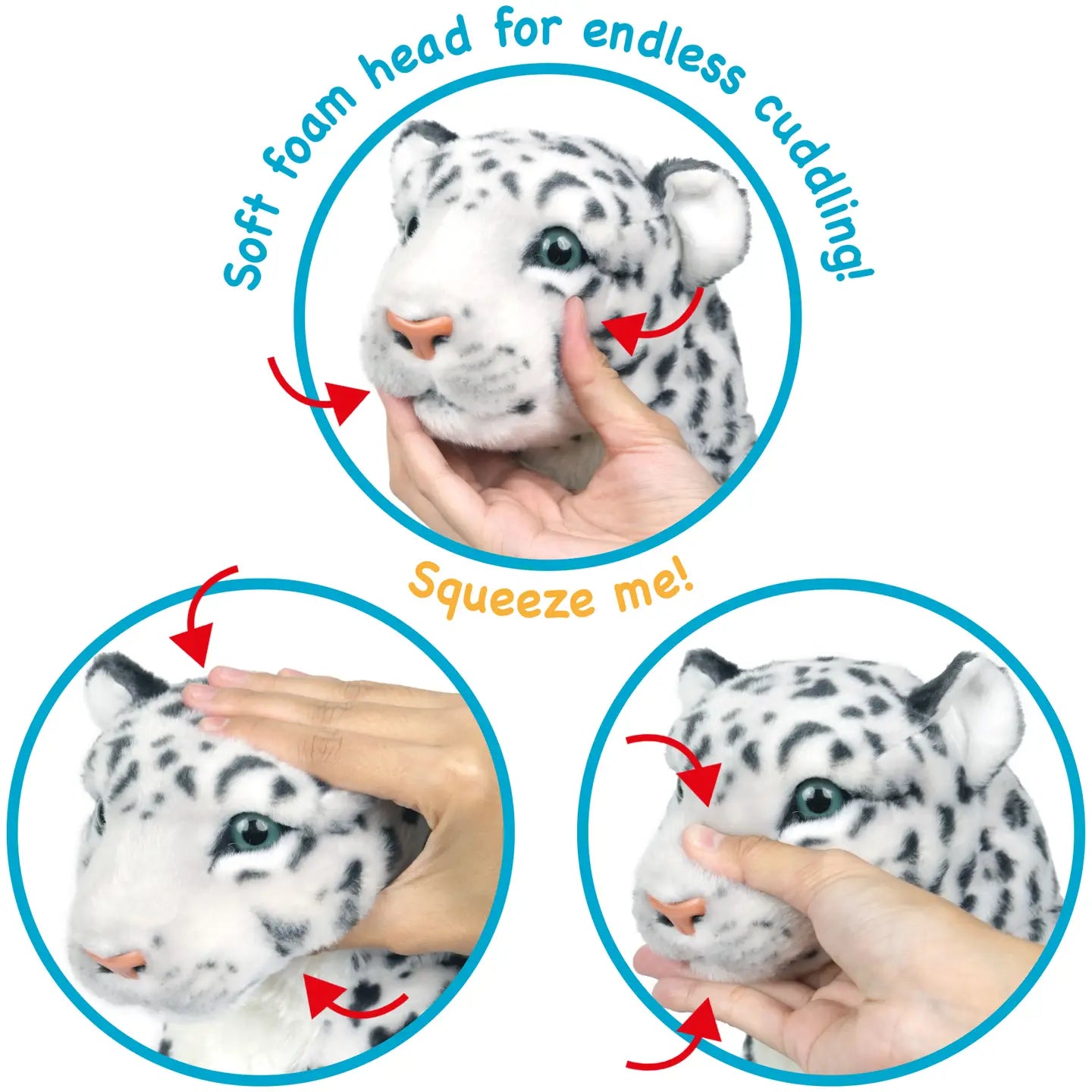 Soft foam head for endless cuddling!

Squeeze me!